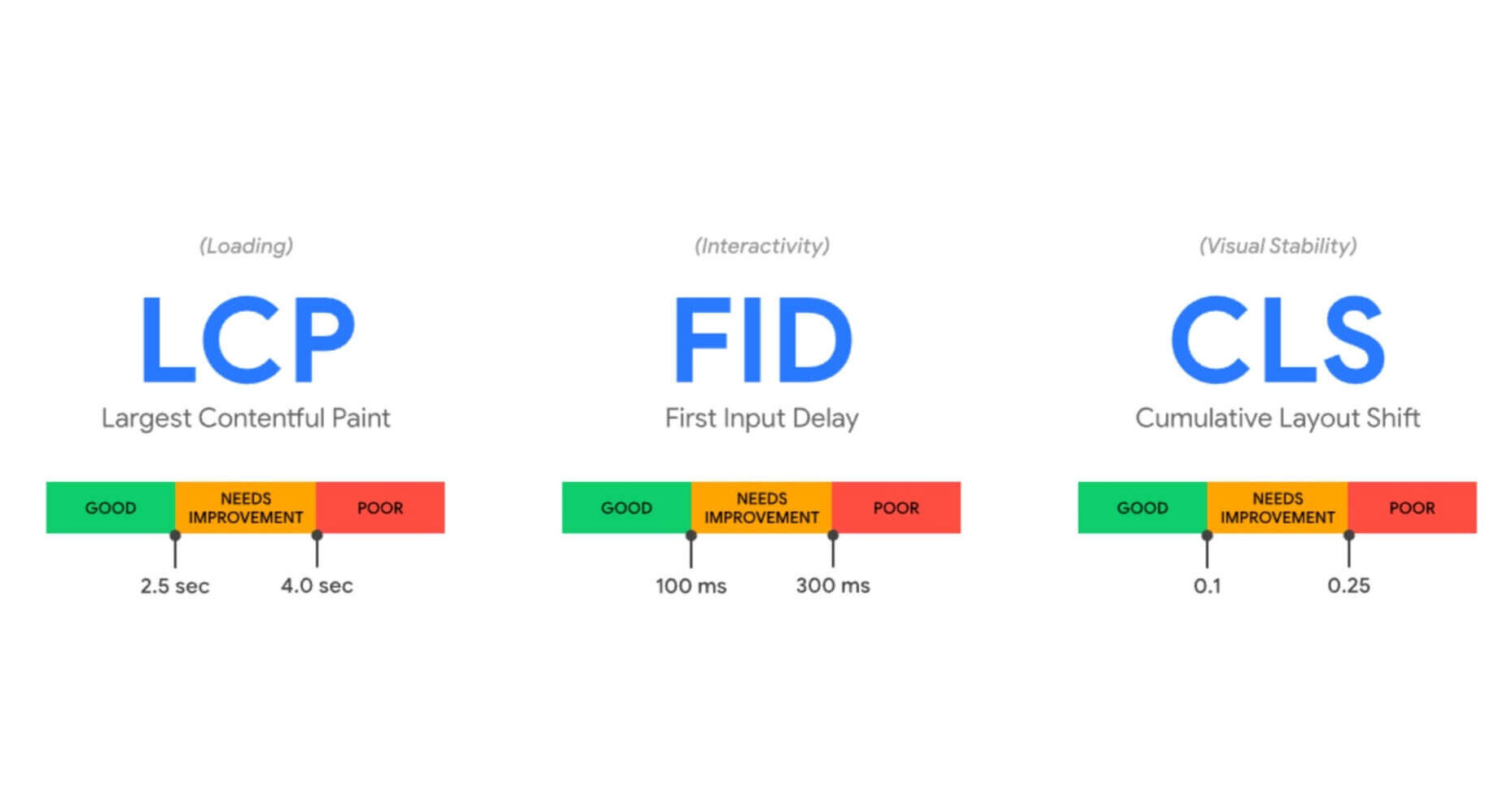 (Loading)

LCP

Largest Contentful Paint

GOOD NEEDS IMPROVEMENT POOR

2.5 sec 4.0 sec

(Interactivity)

FID

First Input Delay

GOOD NEEDS IMPROVEMENT POOR

100 ms 300 ms

(Visual Stability)

CLS

Cumulative Layout Shift

GOOD NEEDS IMPROVEMENT POOR

0.1 0.25